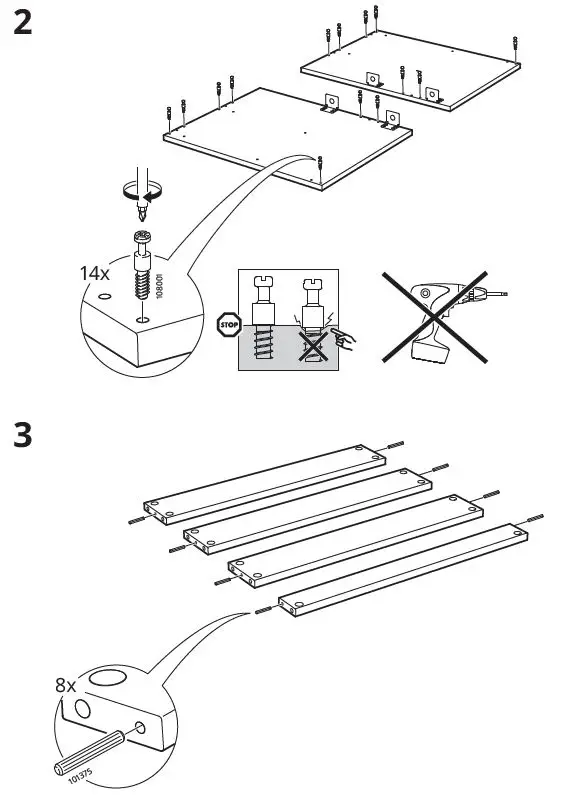 2

14x

108001

STOP

3

8x

101375