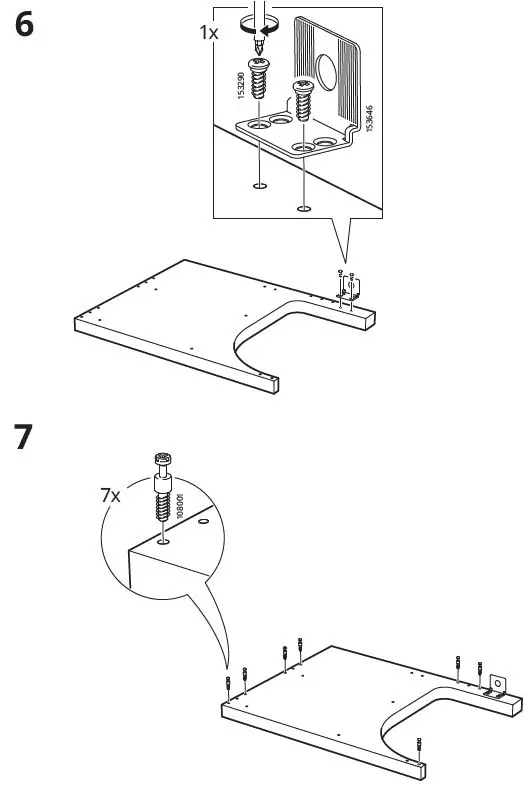 6

1x

153290

153646

7

7x

108001