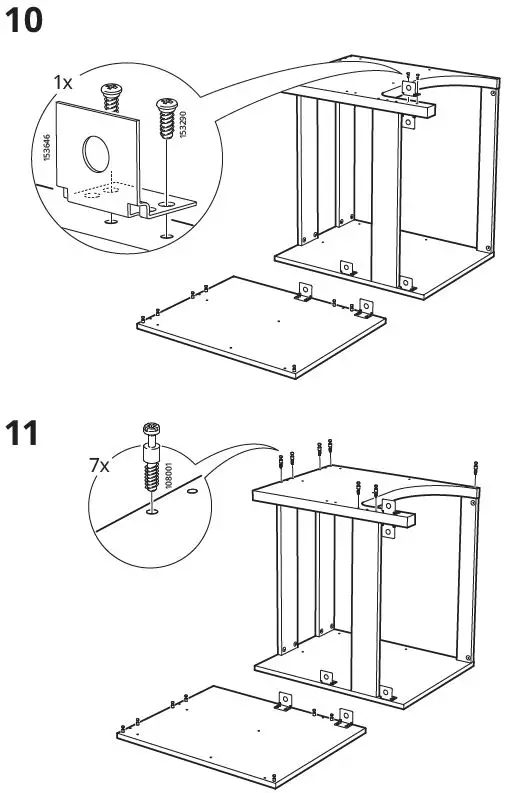 10

1x

153646

153290

11

7x

108001