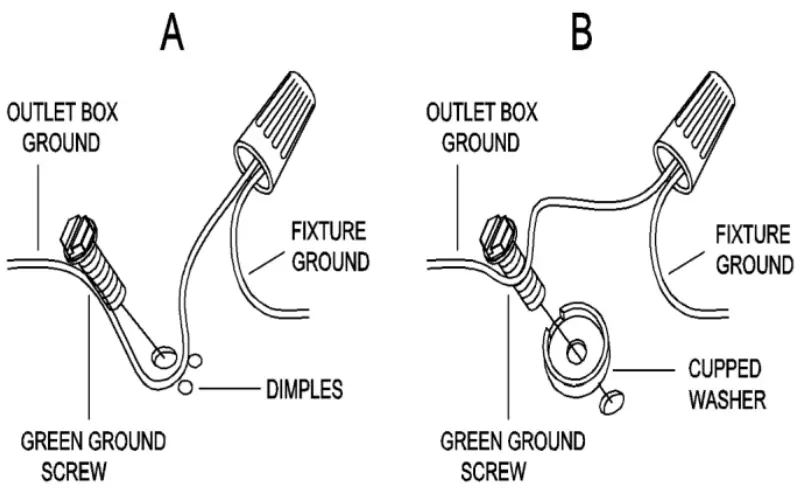 A

OUTLET BOX GROUND

FIXTURE GROUND

DIMPLES

GREEN GROUND SCREW

B

OUTLET BOX GROUND

FIXTURE GROUND

CUPPED WASHER

GREEN GROUND SCREW