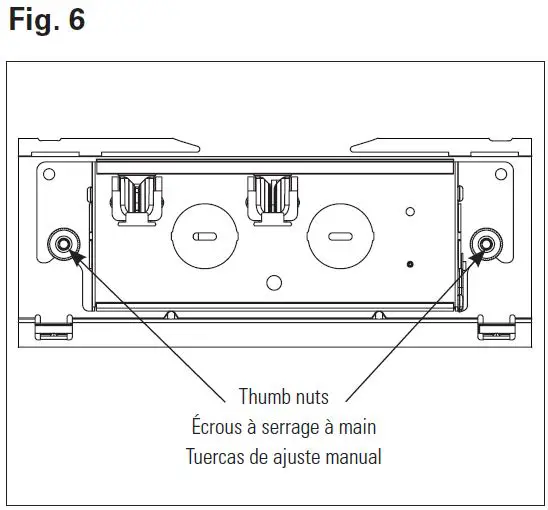 Fig. 6

Thumb nuts
Écrous à serrage à main
Tuercas de ajuste manual