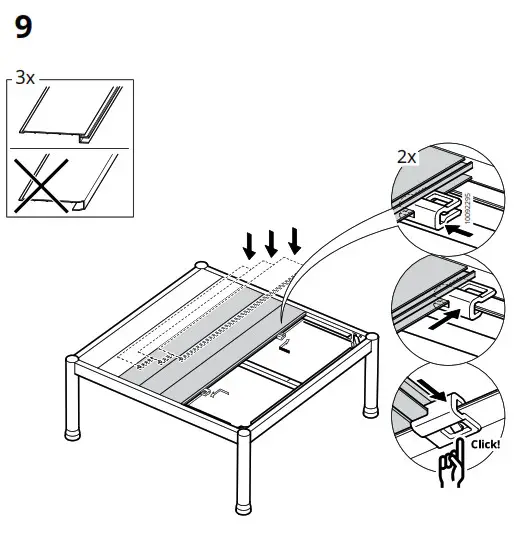 9

3x

2x

10092295

Click!