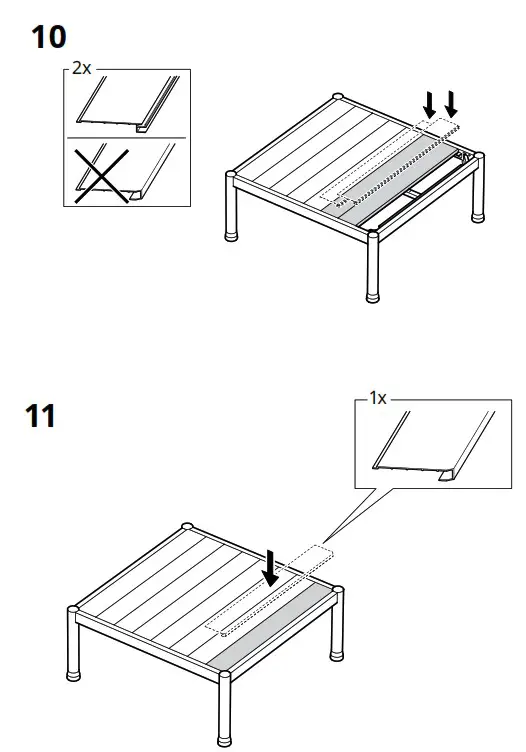 10

2x

11

1x