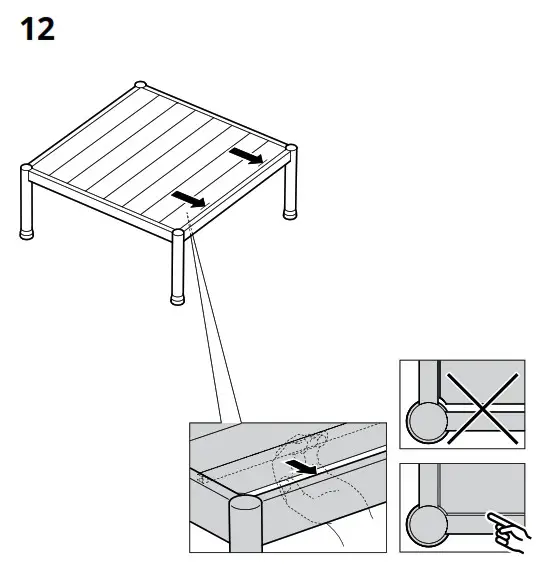 12