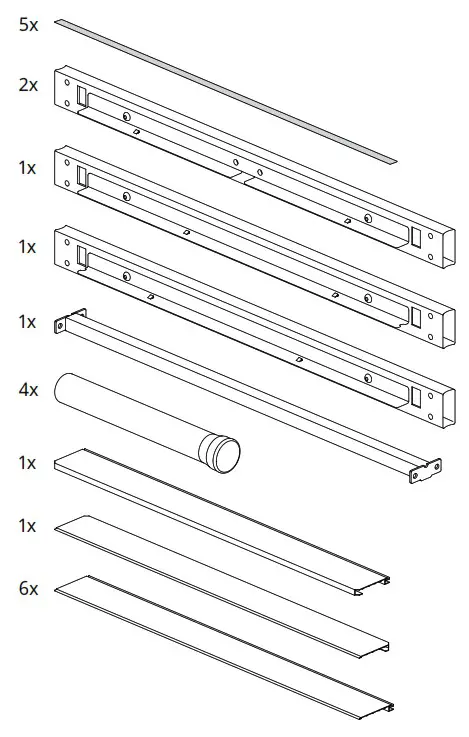 5x

2x

1x

1x

1x

4x

1x

1x

6x