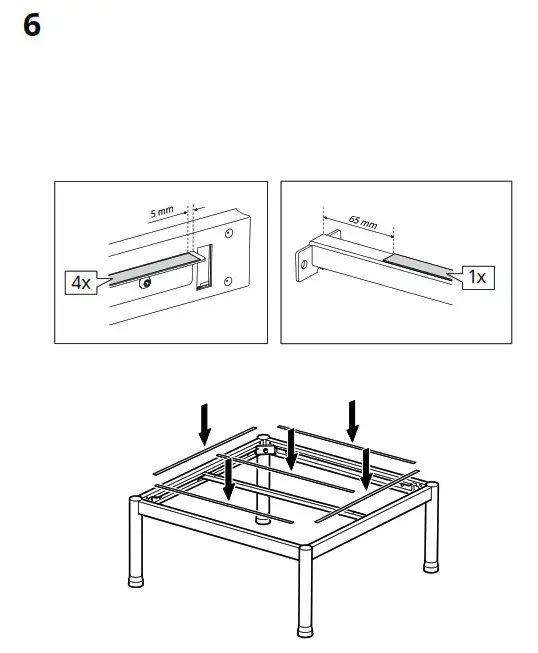 6

5 mm

4x

65 mm

1x