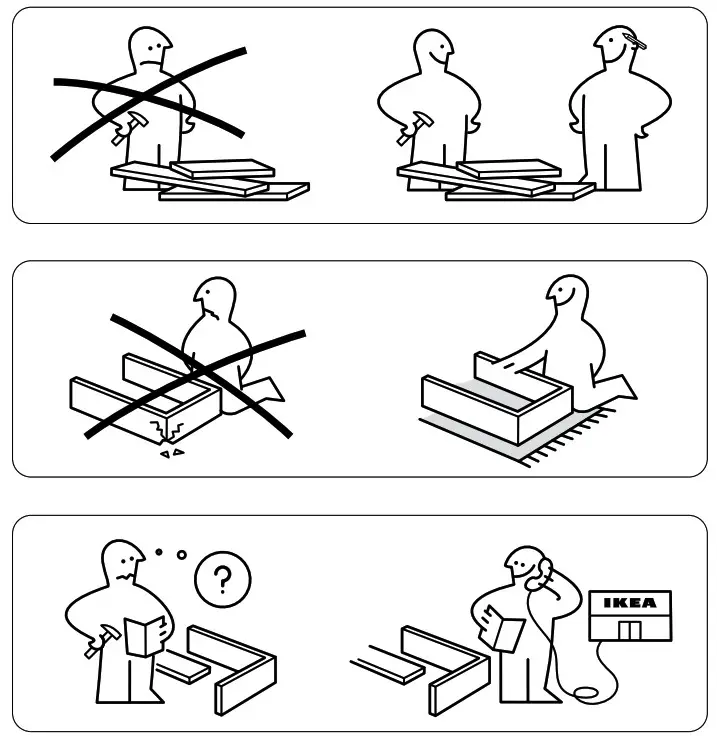 ?

IKEA