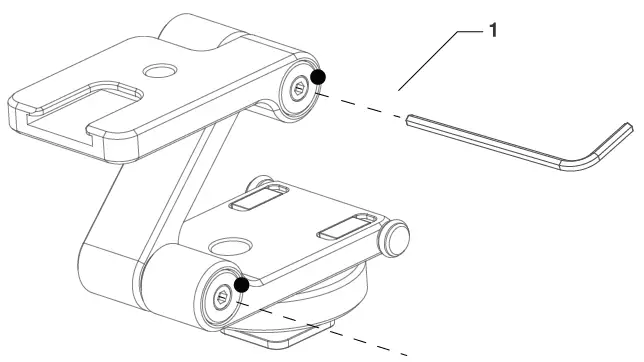 1