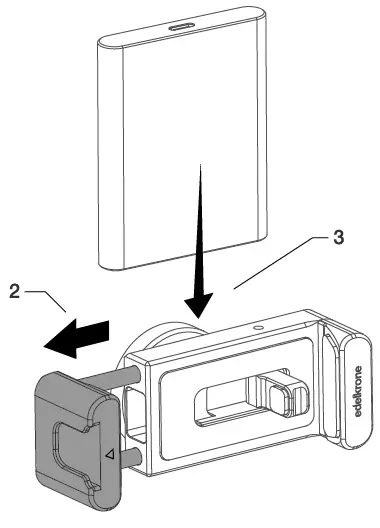 3
2
edelkrone