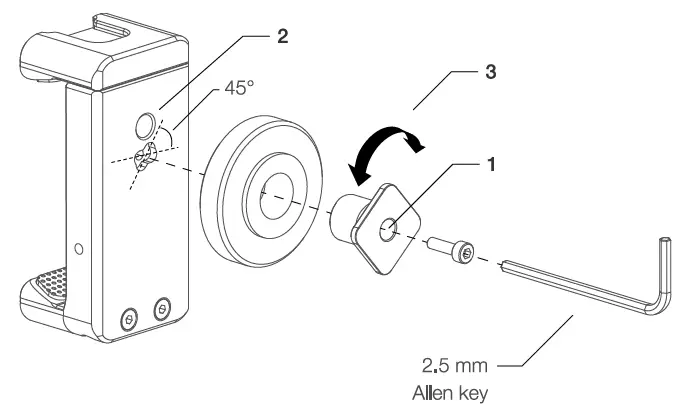 2
45°
3
1
2.5 mm
Allen key