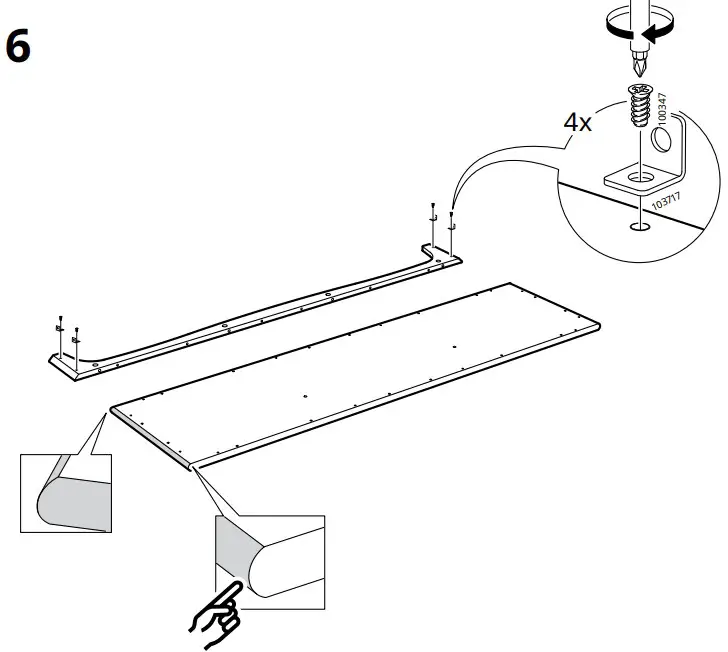 6

4x

100347

103717