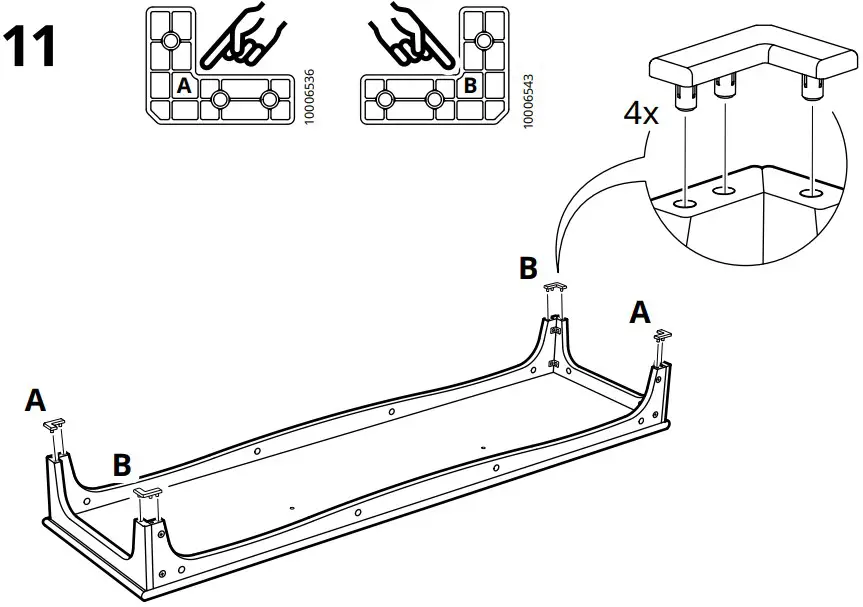 11

A

10006536

B

10006543

4x

B

A

A

B