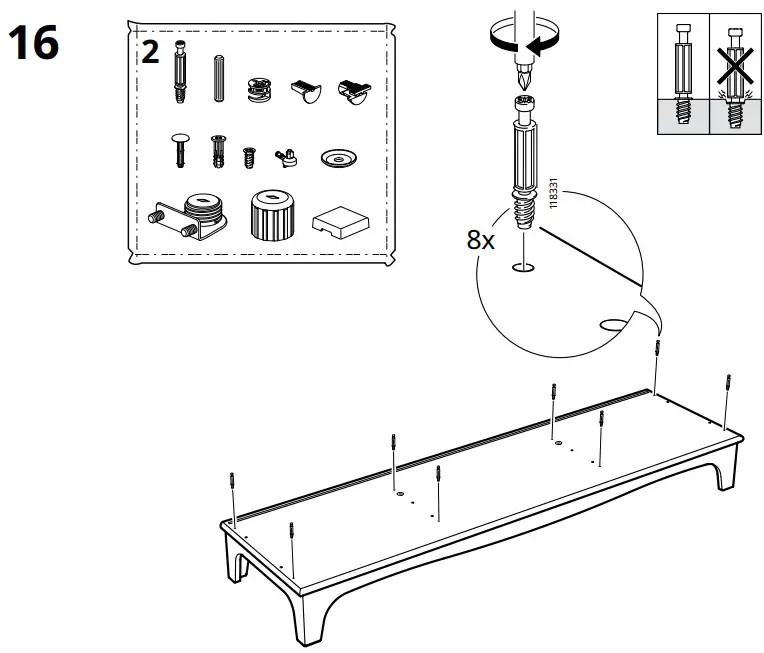 16

2

118331

8x