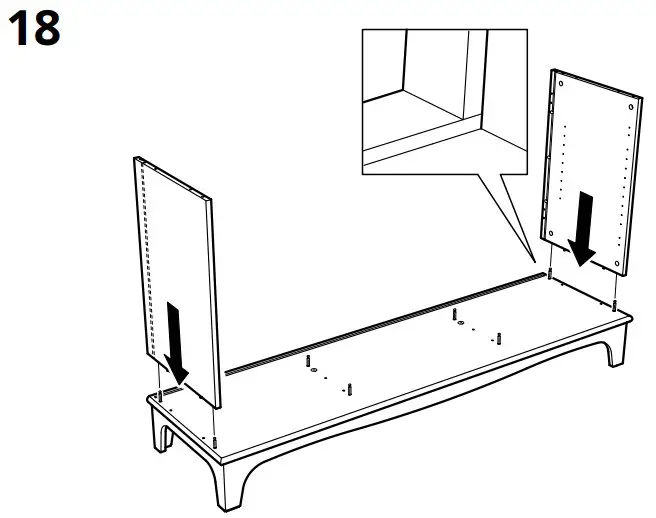 18