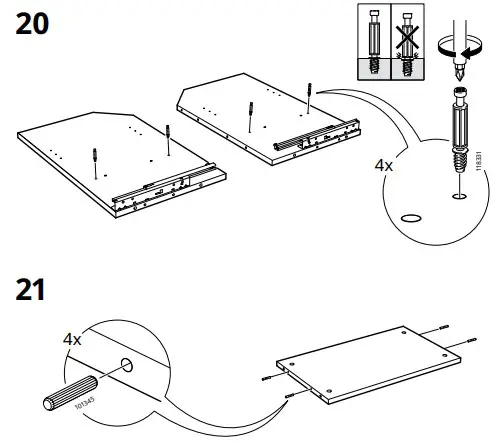 20

4x

118331

21

4x

101345