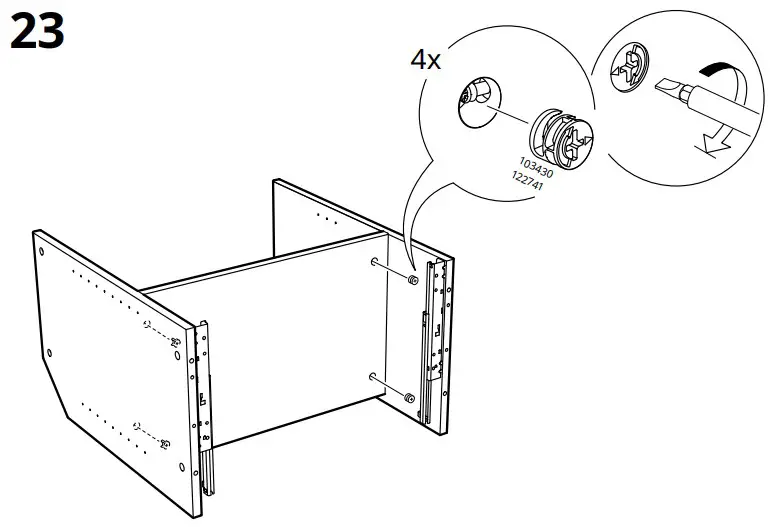 23

4x

103430
122741