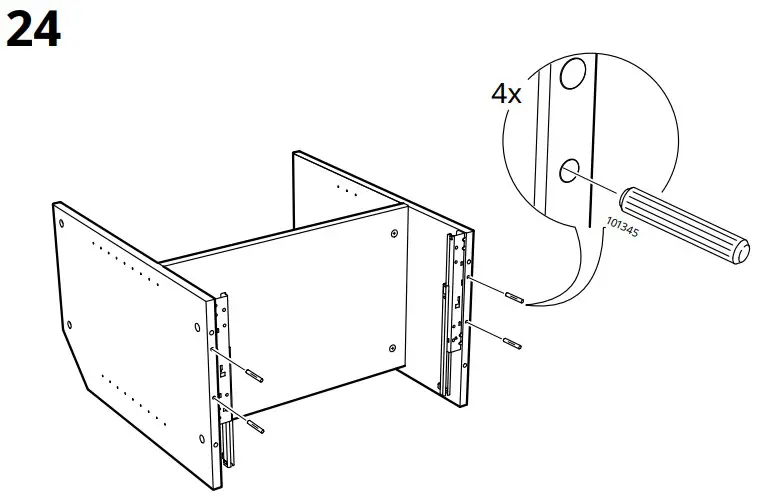 24

4x

101345