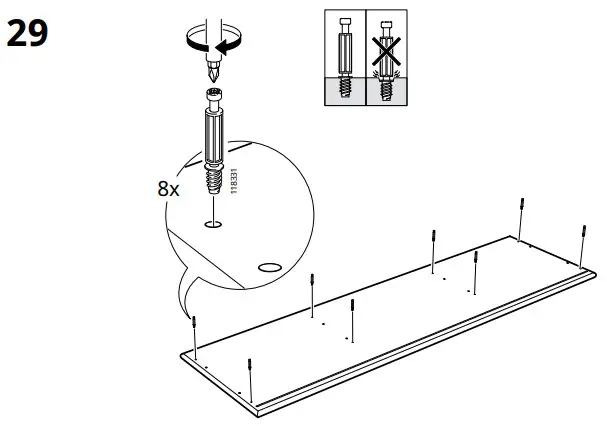 29

8x

118331