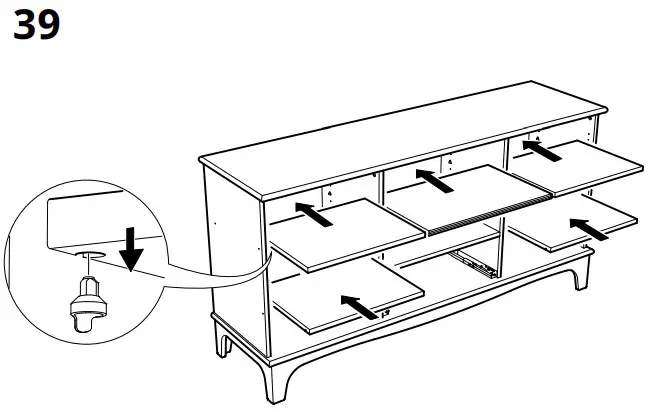 39