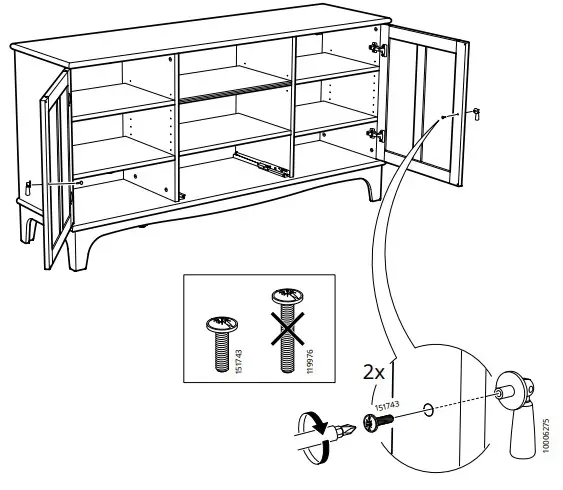 151743

119976

2x

151743

10006275