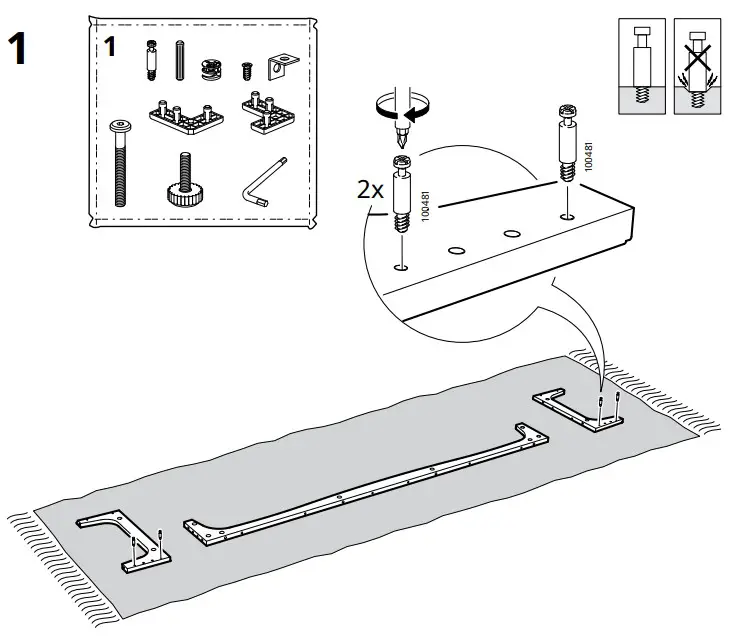 1

1

2x

100481

100481