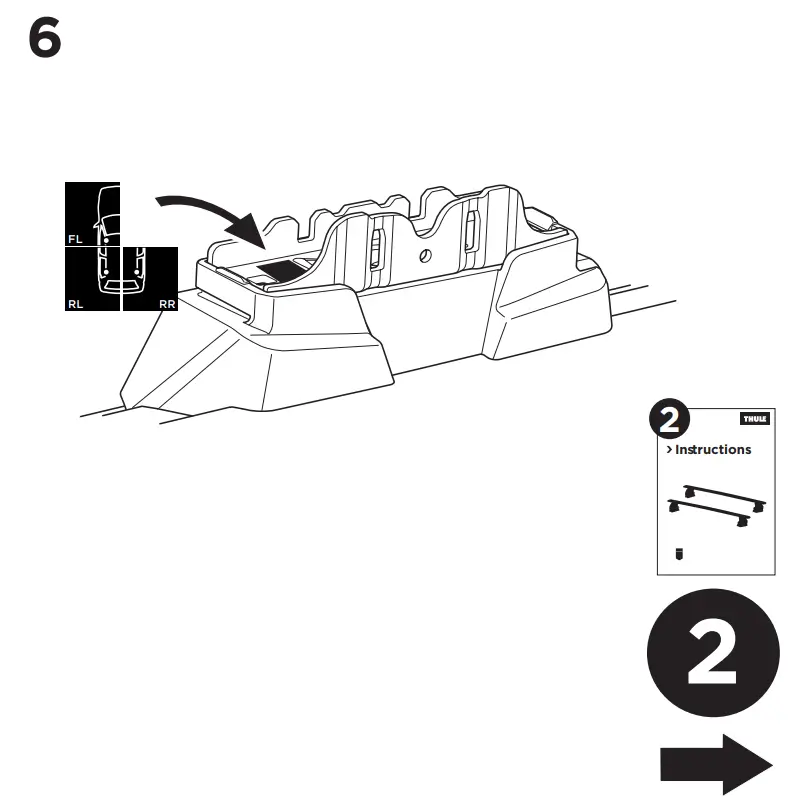 6

FL
RL
RR

2
THULE
> Instructions

2