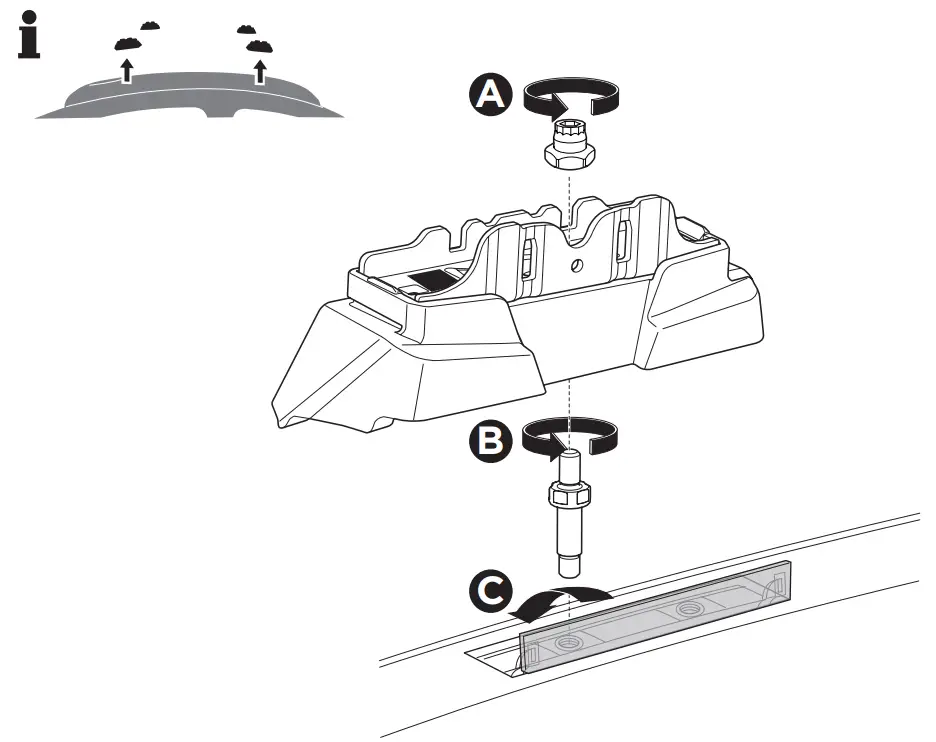 i

A

B

C