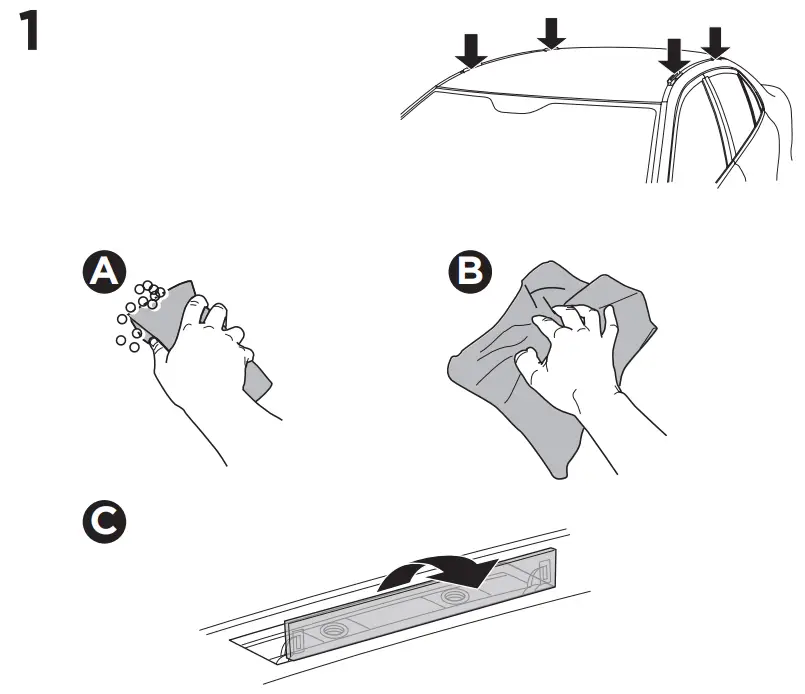 1

A

B

C