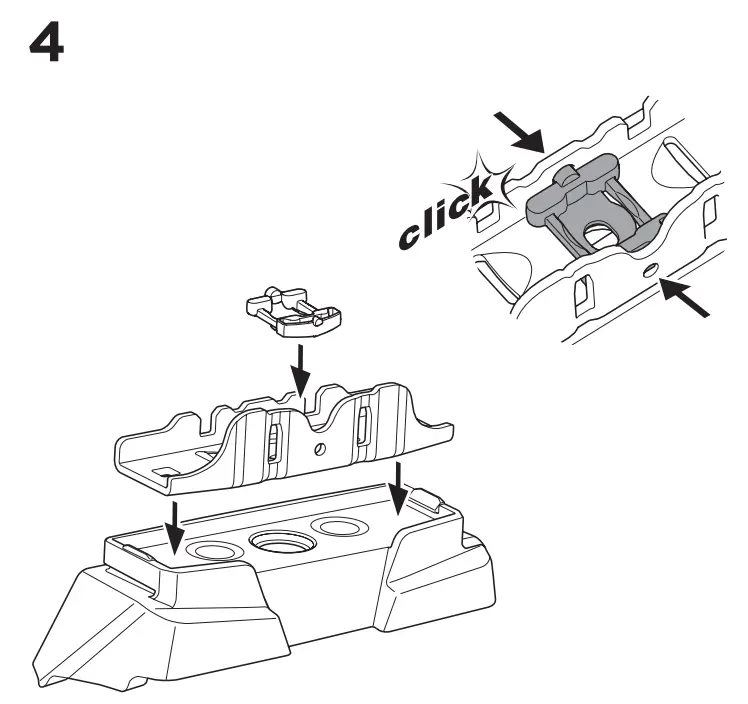 4

click