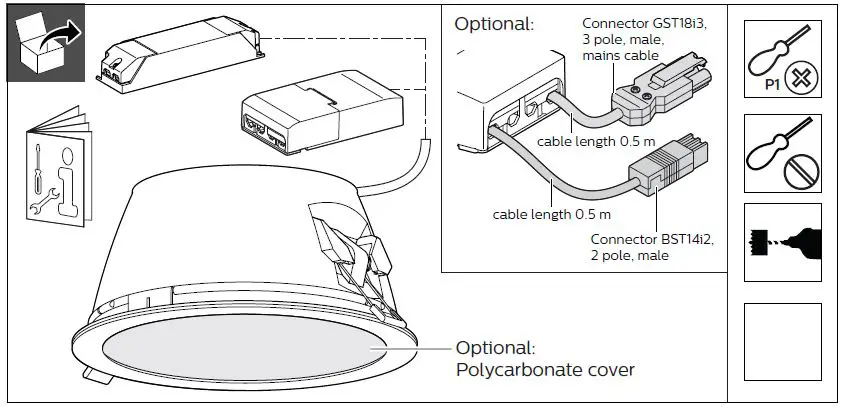 Optional:

Connector GST18i3, 3 pole, male, mains cable

cable length 0.5 m

cable length 0.5 m

Connector BST14i2, 2 pole, male

Optional:
Polycarbonate cover

P1