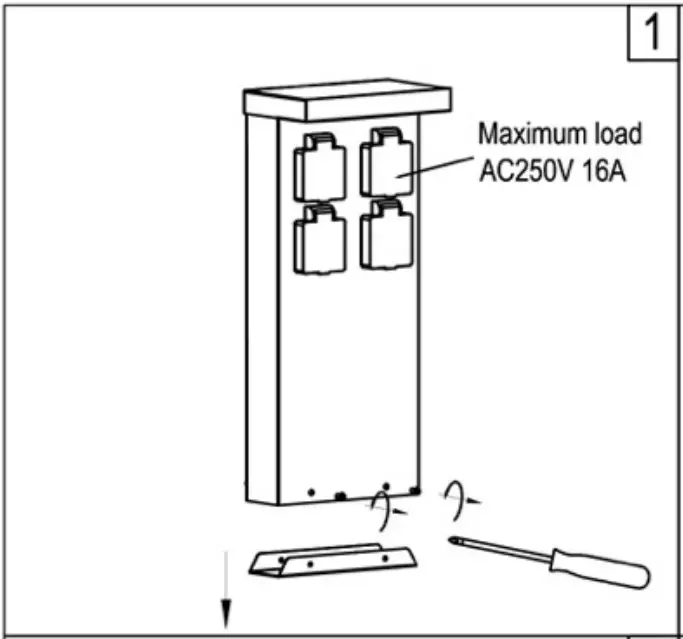 1

Maximum load
AC250V 16A