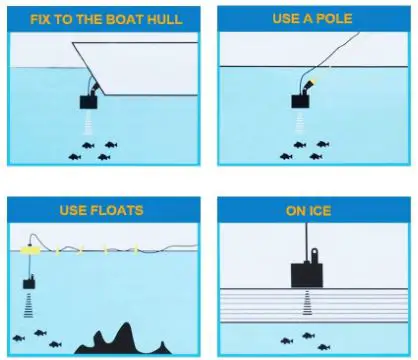 FIX TO THE BOAT HULL

USE A POLE

USE FLOATS

ON ICE