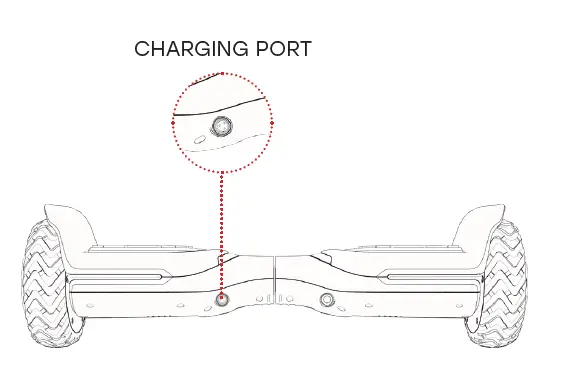 CHARGING PORT