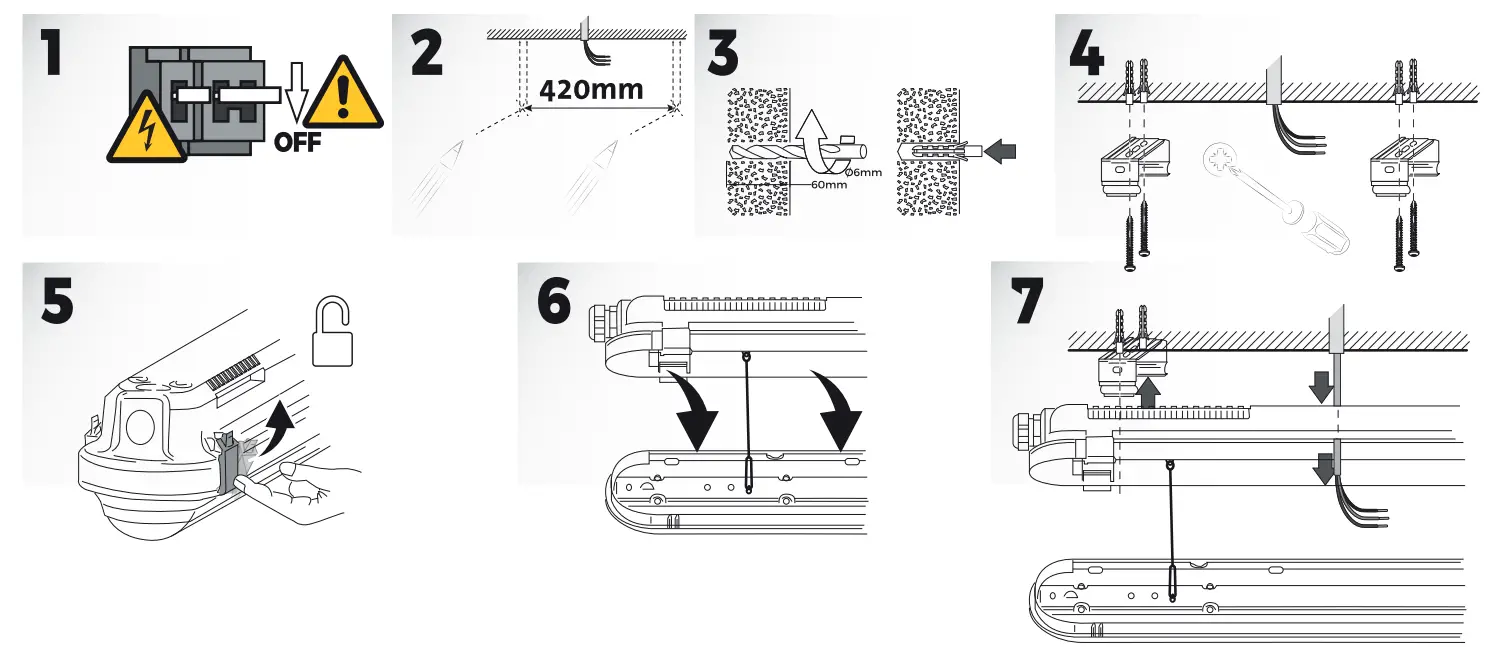 1

OFF

2

420mm

3

Ø6mm

60mm

4

5

6

7