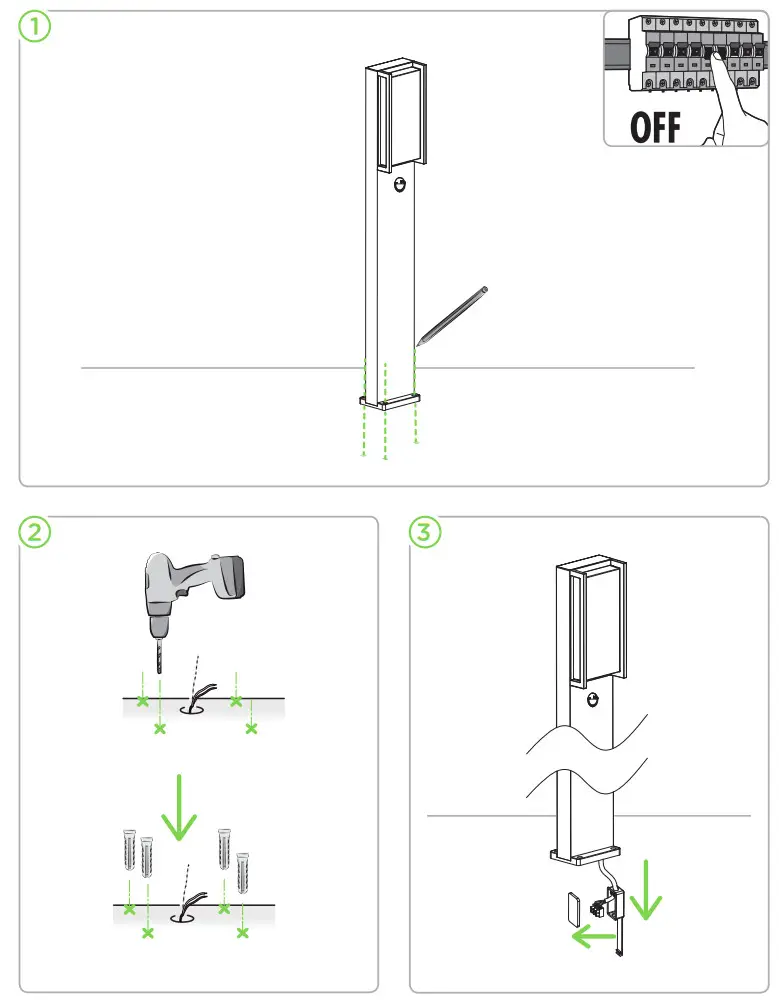 1

OFF

2

3