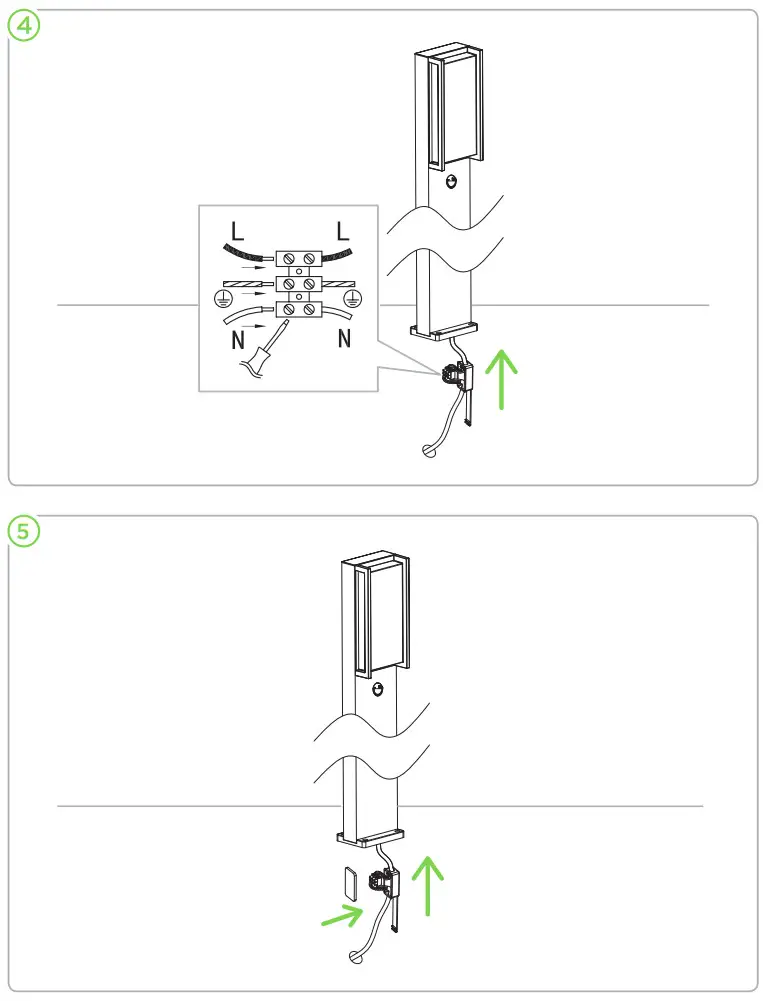 4

L L

N N

5