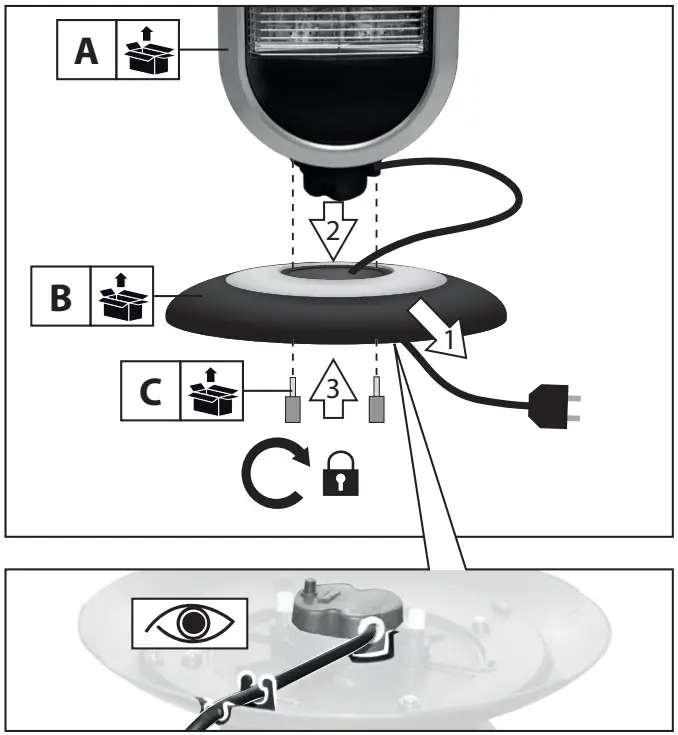 A

2

B

1

C

3