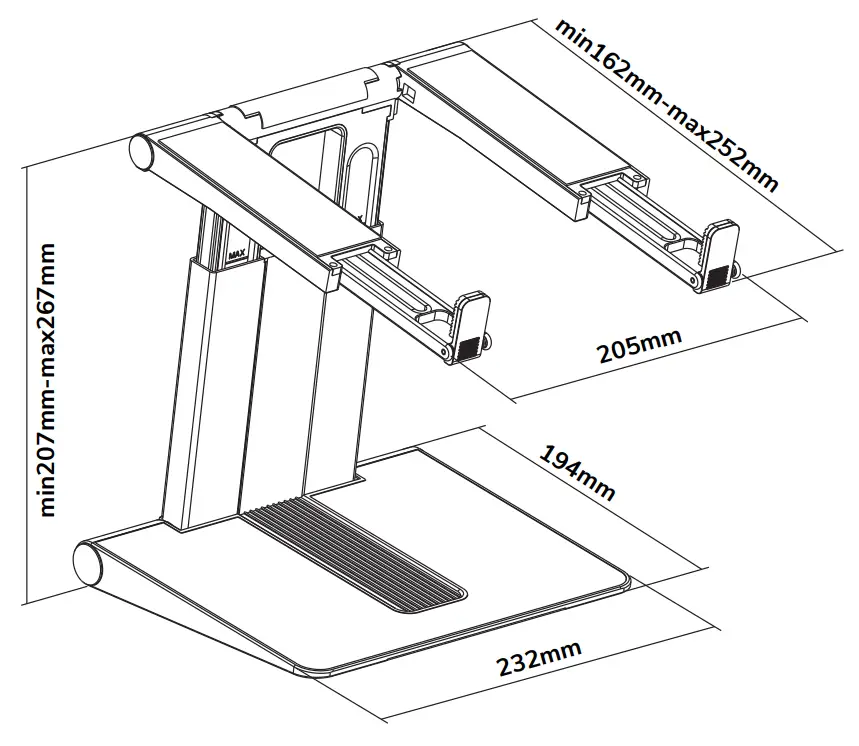 min162mm-max252mm

min207mm-max267mm

MAX

205mm

194mm

232mm