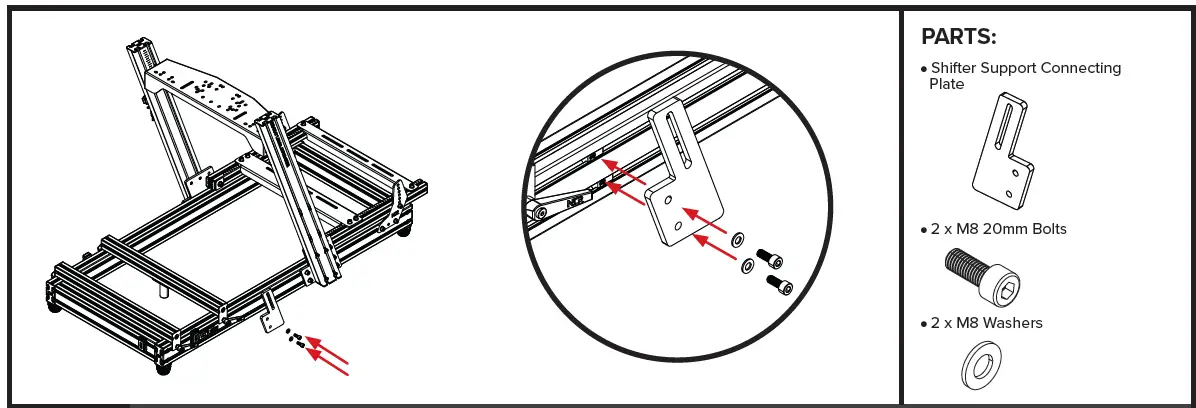 PARTS:

• Shifter Support Connecting Plate

• 2 x M8 20mm Bolts

• 2 x M8 Washers