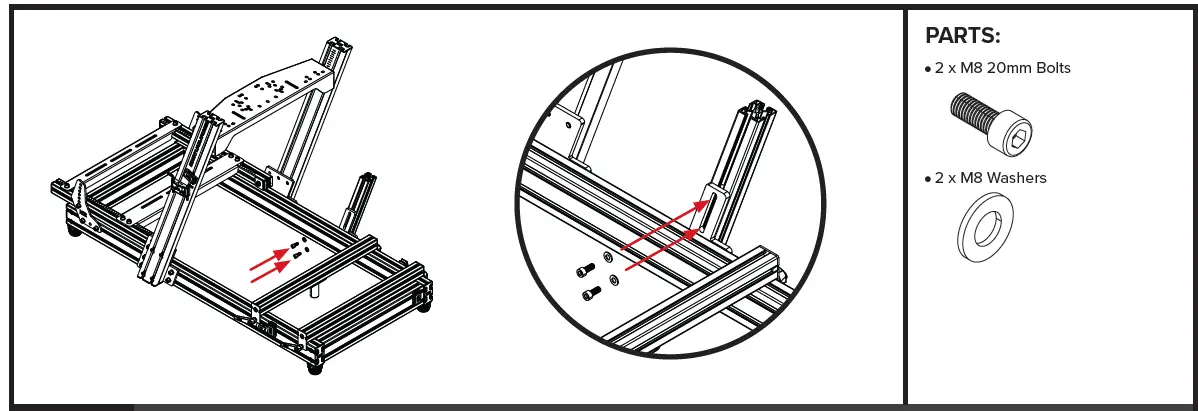 PARTS:

• 2 x M8 20mm Bolts

• 2 x M8 Washers