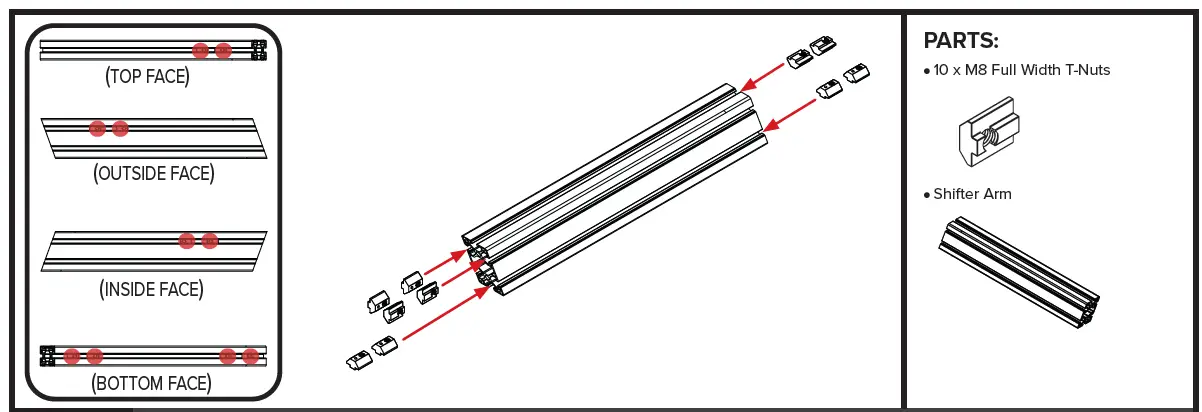 (TOP FACE)

(OUTSIDE FACE)

(INSIDE FACE)

(BOTTOM FACE)

PARTS:

• 10 x M8 Full Width T-Nuts

• Shifter Arm