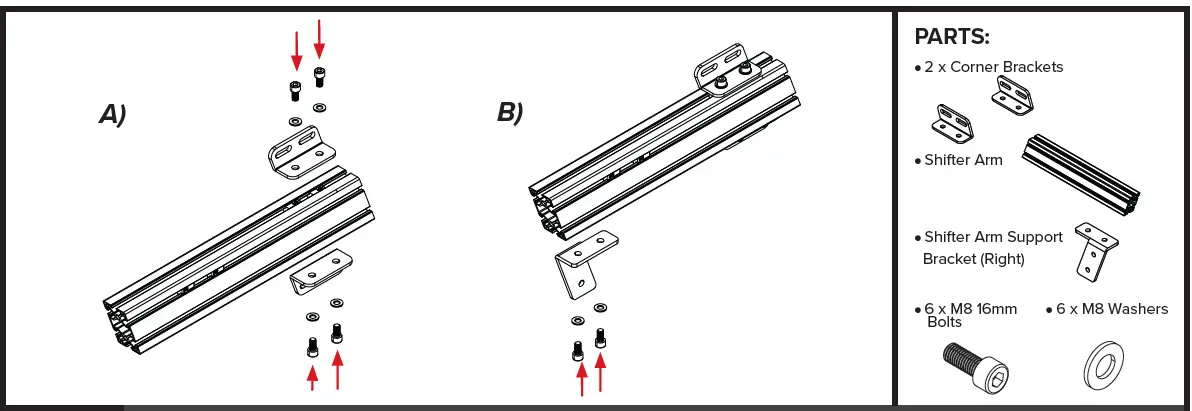 A)

B)

PARTS:

• 2 x Corner Brackets

• Shifter Arm

• Shifter Arm Support Bracket (Right)

• 6 x M8 16mm Bolts

• 6 x M8 Washers