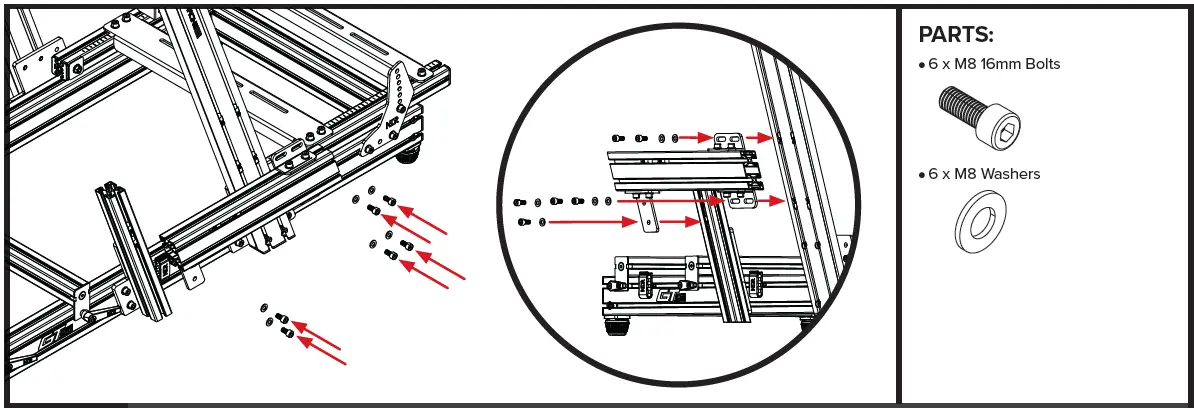 PARTS:

• 6 x M8 16mm Bolts

• 6 x M8 Washers