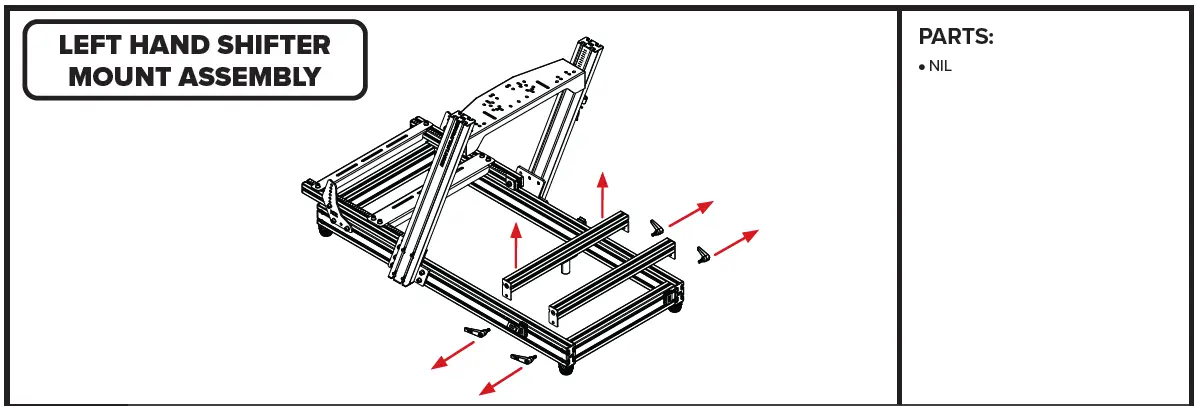 LEFT HAND SHIFTER MOUNT ASSEMBLY

PARTS:
• NIL