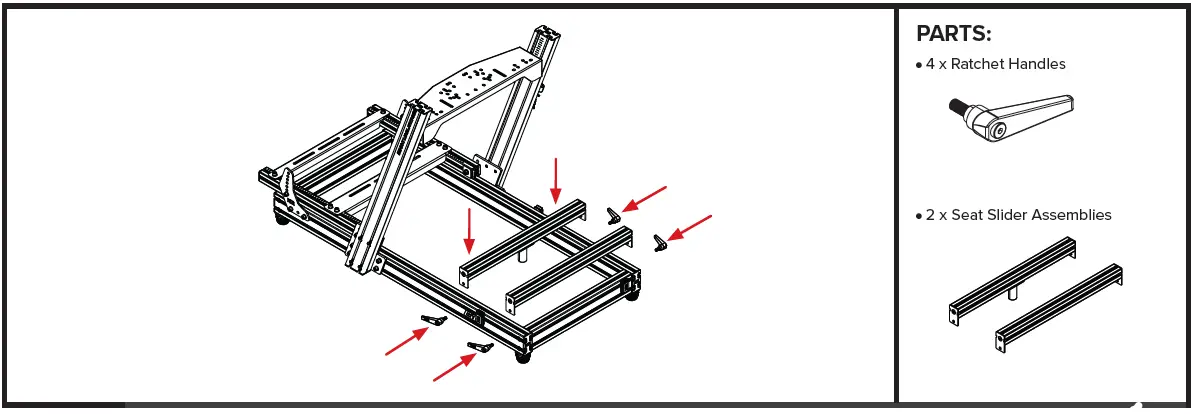 PARTS:

• 4 x Ratchet Handles

• 2 x Seat Slider Assemblies