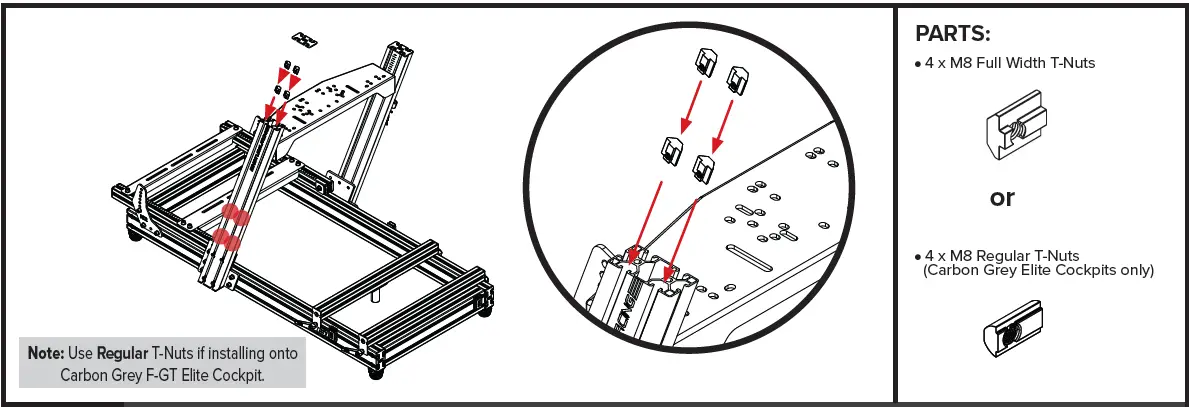 Note: Use Regular T-Nuts if installing onto Carbon Grey F-GT Elite Cockpit.

PARTS:

• 4 x M8 Full Width T-Nuts

or

• 4 x M8 Regular T-Nuts (Carbon Grey Elite Cockpits only)