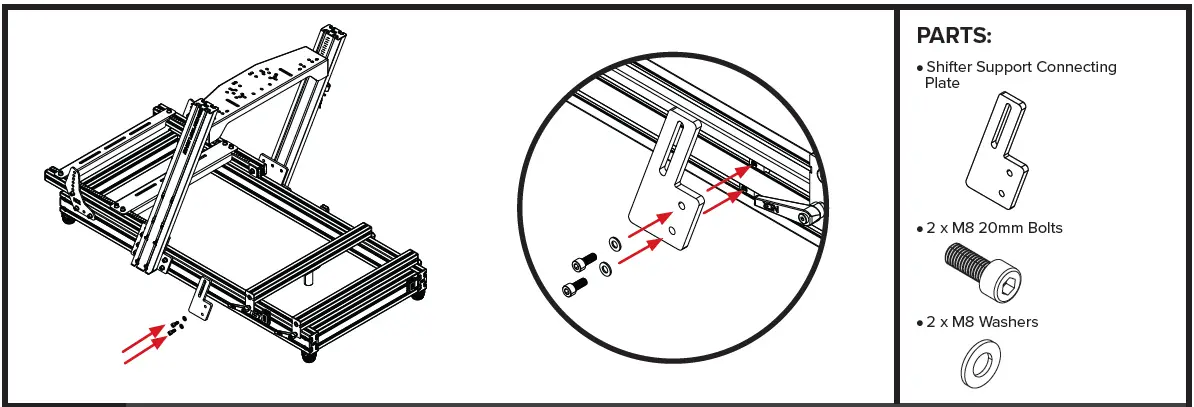 PARTS:

• Shifter Support Connecting Plate

• 2 x M8 20mm Bolts

• 2 x M8 Washers