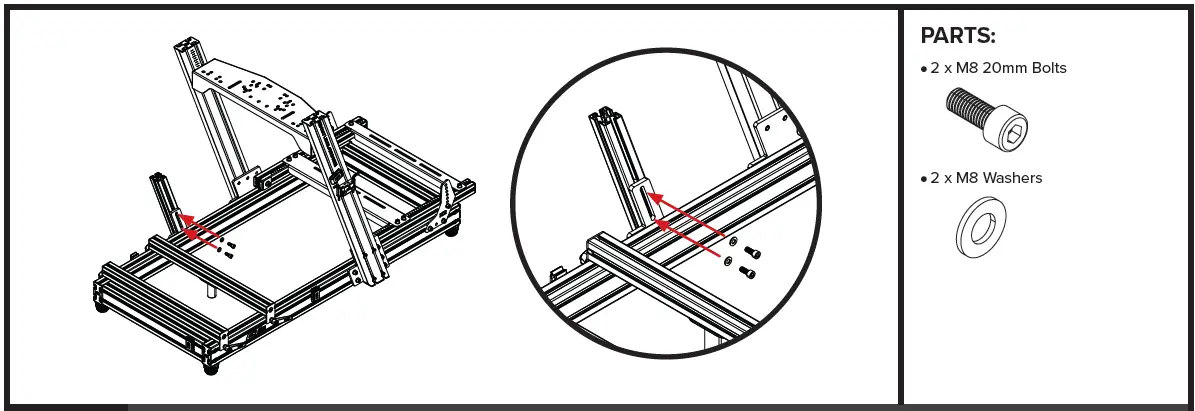 PARTS:

• 2 x M8 20mm Bolts

• 2 x M8 Washers