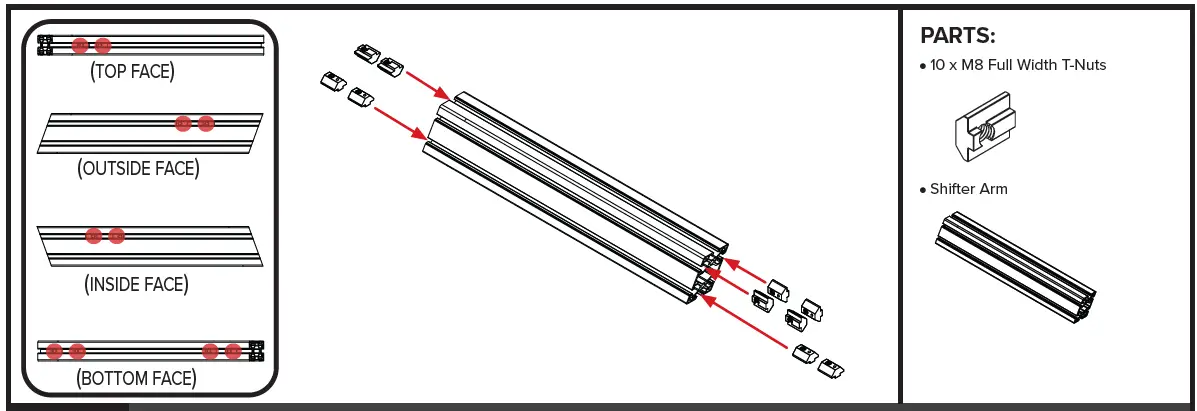 (TOP FACE)

(OUTSIDE FACE)

(INSIDE FACE)

(BOTTOM FACE)

PARTS:

• 10 x M8 Full Width T-Nuts

• Shifter Arm