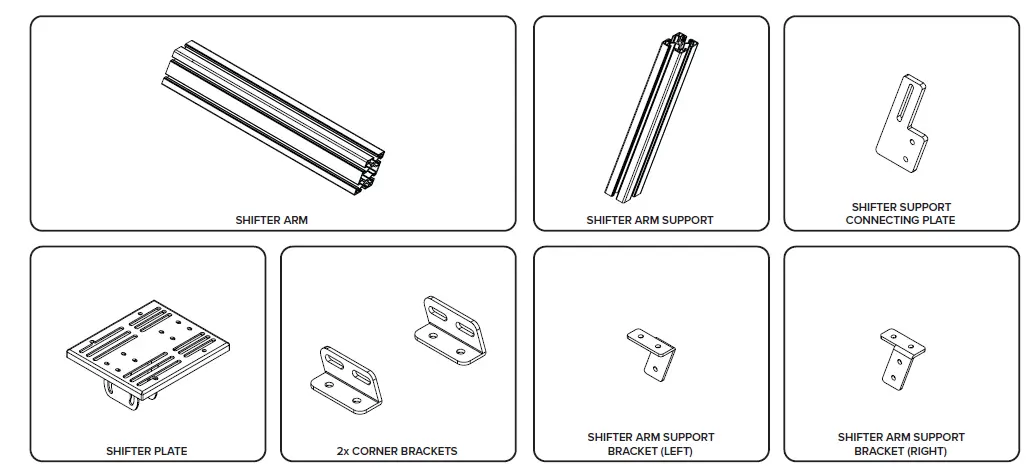 SHIFTER ARM

SHIFTER ARM SUPPORT

SHIFTER SUPPORT CONNECTING PLATE

SHIFTER PLATE

2x CORNER BRACKETS

SHIFTER ARM SUPPORT BRACKET (LEFT)

SHIFTER ARM SUPPORT BRACKET (RIGHT)